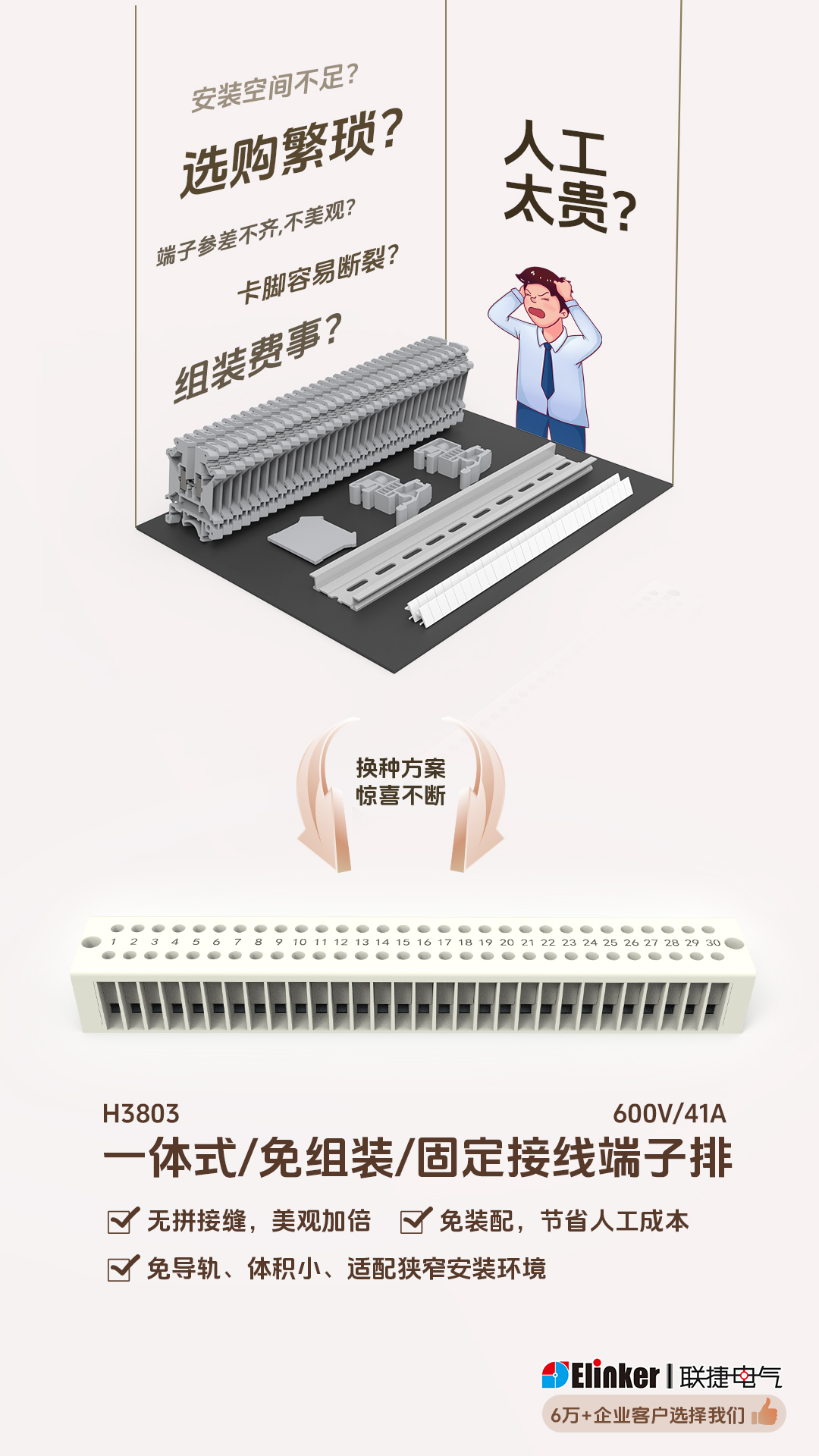 安装空间不足?

选购繁琐?

端子参差不齐,不美观?

卡脚容易断裂?

组装费事?

人工太贵?

换种方案
惊喜不断

1 2 3 4 5 6 7 8 9 10 11 12 13 14 15 16 17 18 19 20 21 22 23 24 25 26 27 28 29 30

H3803

600V/41A

一体式/免组装/固定接线端子排

无拼接缝，美观加倍

免装配，节省人工成本

免导轨、体积小、适配狭窄安装环境

Elinker | 联捷电气

6万+企业客户选择我们